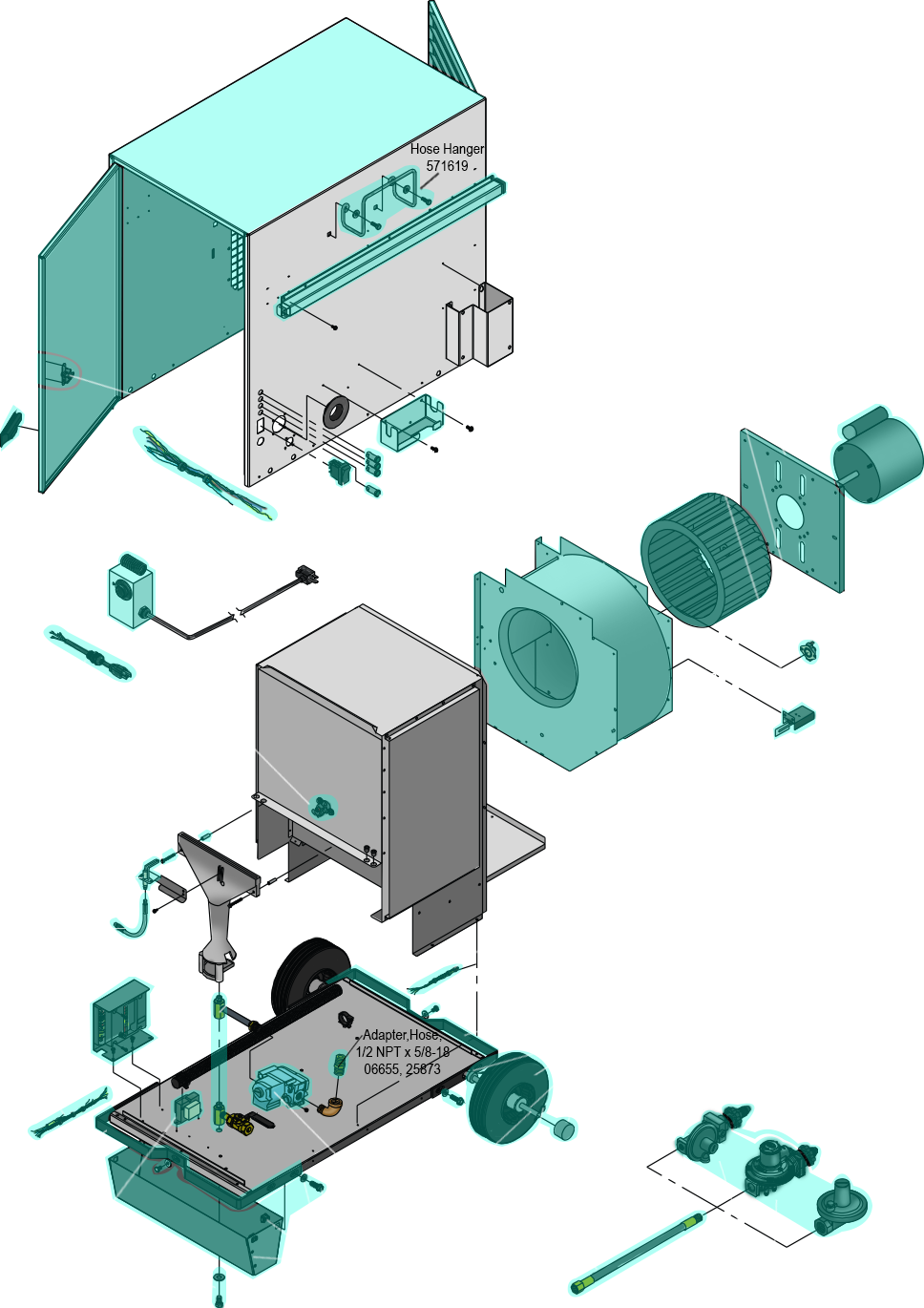 Hose Hanger
571619

Adapter,Hose,
1/2 NPT x 5/8-18
06655, 25873